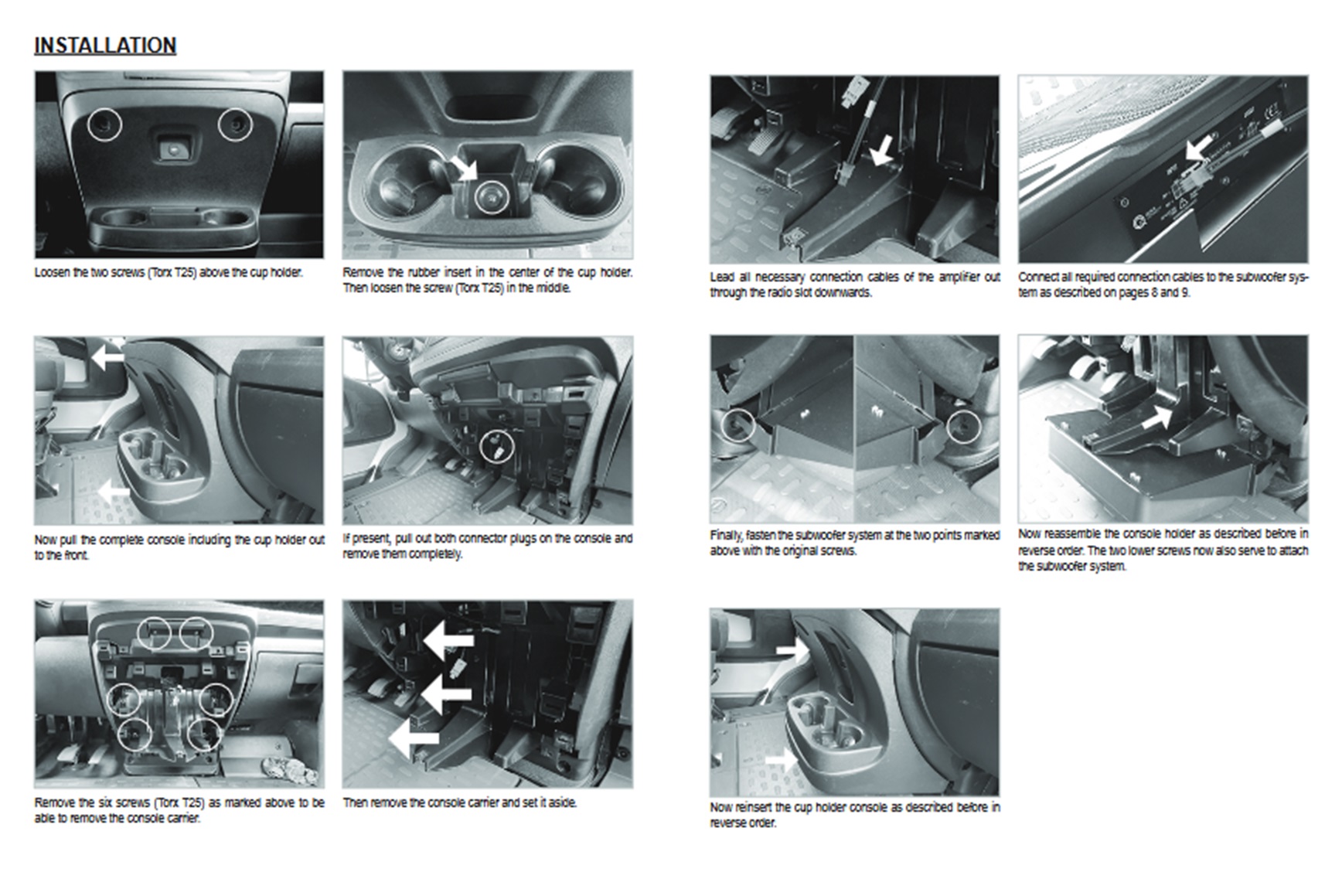 INSTALLATION

Loosen the two screws (Torx T25) above the cup holder.

Remove the rubber insert in the center of the cup holder. Then loosen the screw (Torx T25) in the middle.

Now pull the complete console including the cup holder out to the front.

If present, pull out both connector plugs on the console and remove them completely.

Remove the six screws (Torx T25) as marked above to be able to remove the console carrier.

Then remove the console carrier and set it aside.

Lead all necessary connection cables of the amplifier out through the radio slot downwards.

Connect all required connection cables to the subwoofer system as described on pages 8 and 9.

Finally, fasten the subwoofer system at the two points marked above with the original screws.

Now reassemble the console holder as described before in reverse order. The two lower screws now also serve to attach the subwoofer system.

Now reinsert the cup holder console as described before in reverse order.